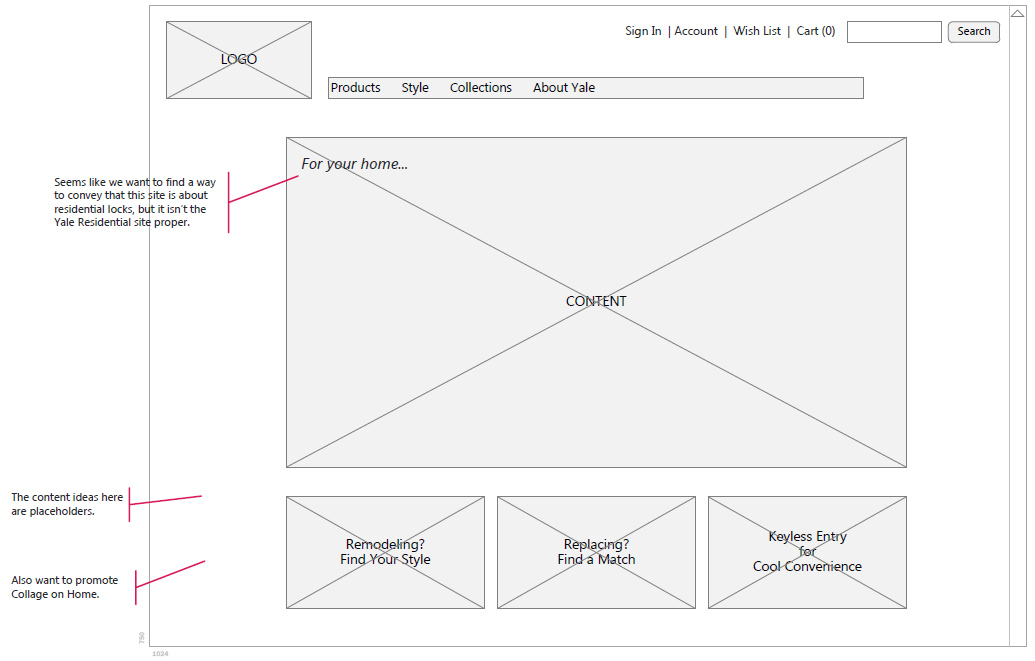 LOGO

Sign In | Account | Wish List | Cart (0) Search

Products Style Collections About Yale

Seems like we want to find a way to convey that this site is about residential locks, but it isn't the Yale Residential site proper.

For your home...

CONTENT

The content ideas here are placeholders.

Also want to promote Collage on Home.

Remodeling?
Find Your Style

Replacing?
Find a Match

Keyless Entry
for
Cool Convenience

750

1024